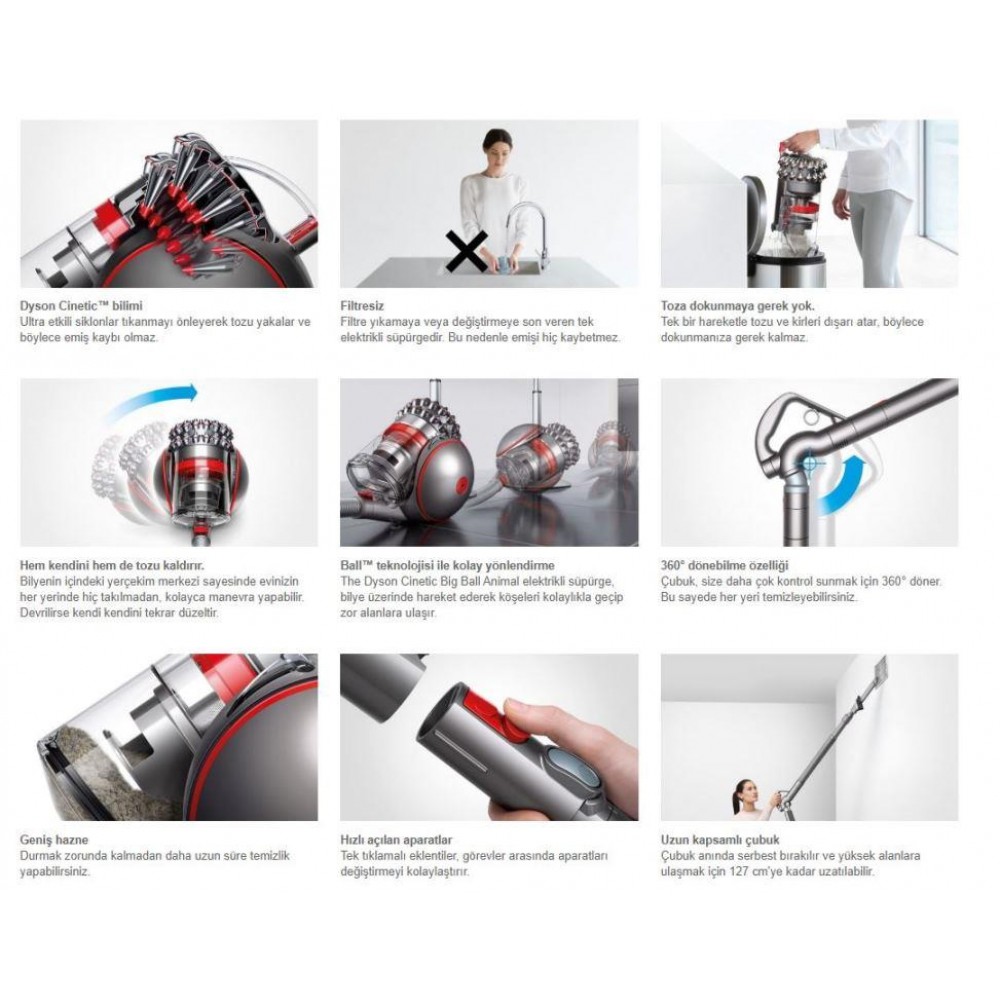 Dyson Cinetic™ bilimi
Ultra etkili siklonlar tıkanmayı önleyerek tozu yakalar ve böylece emiş kaybı olmaz.

Filtresiz
Filtre yıkamaya veya değiştirmeye son veren tek elektrikli süpürgedir. Bu nedenle emişi hiç kaybetmez.

Toza dokunmaya gerek yok.
Tek bir hareketle tozu ve kirleri dışarı atar, böylece dokunmanıza gerek kalmaz.

Hem kendini hem de tozu kaldırır.
Bilyenin içindeki yerçekim merkezi sayesinde evinizin her yerinde hiç takılmadan, kolayca manevra yapabilir. Devrilirse kendi kendini tekrar düzeltir.

Ball™ teknolojisi ile kolay yönlendirme
The Dyson Cinetic Big Ball Animal elektrikli süpürge, bilye üzerinde hareket ederek köşeleri kolaylıkla geçip zor alanlara ulaşır.

360° dönebilme özelliği
Çubuk, size daha çok kontrol sunmak için 360° döner. Bu sayede her yeri temizleyebilirsiniz.

Geniş hazne
Durmak zorunda kalmadan daha uzun süre temizlik yapabilirsiniz.

Hızlı açılan aparatlar
Tek tıklamalı eklentiler, görevler arasında aparatları değiştirmeyi kolaylaştırır.

Uzun kapsamlı çubuk
Çubuk anında serbest bırakılır ve yüksek alanlara ulaşmak için 127 cm'ye kadar uzatılabilir.